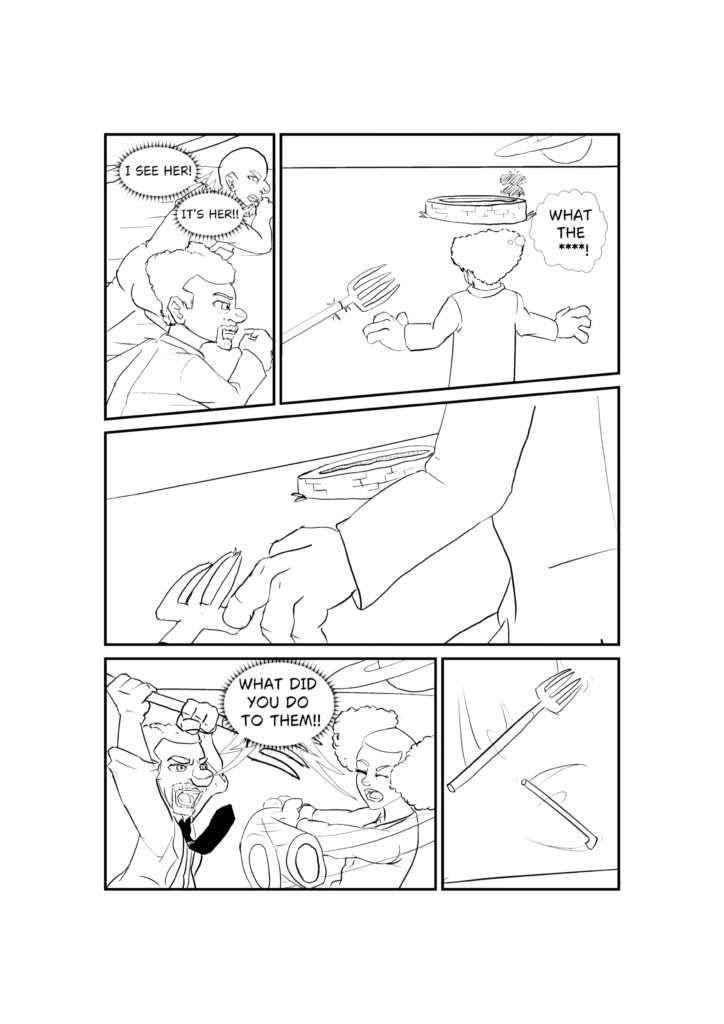 I SEE HER!

IT'S HER!!

WHAT THE ****!

WHAT DID YOU DO TO THEM!!