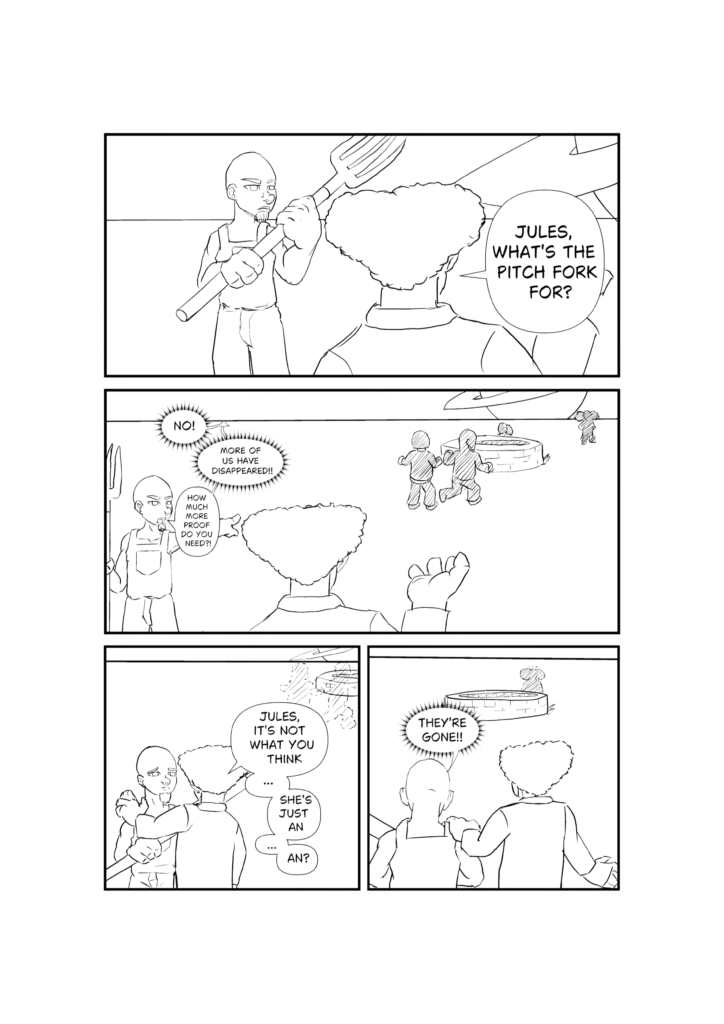 JULES, WHAT'S THE PITCH FORK FOR?

NO!

MORE OF US HAVE DISAPPEARED!!

HOW MUCH MORE PROOF DO YOU NEED?!

JULES, IT'S NOT WHAT YOU THINK

...

SHE'S JUST AN

...

AN?

THEY'RE GONE!!